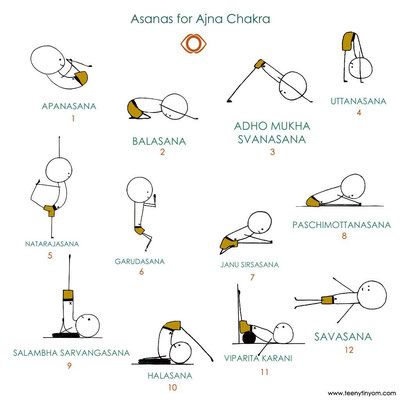 Asanas for Ajna Chakra

APANASANA
1

BALASANA
2

ADHO MUKHA SVANASANA
3

UTTANASANA
4

NATARAJASANA
5

GARUDASANA
6

JANU SIRSASANA
7

PASCHIMOTTANASANA
8

SALAMBHA SARVANGASANA
9

HALASANA
10

VIPARITA KARANI
11

SAVASANA
12

www.teenytinyom.com